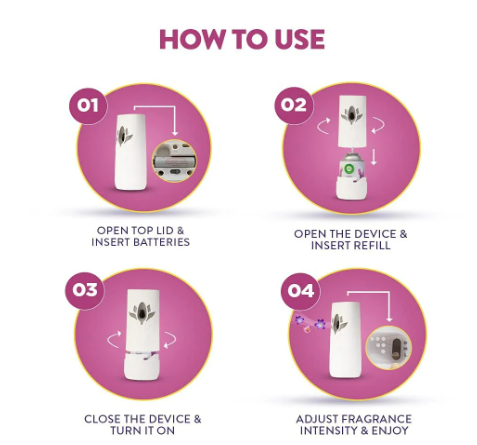 HOW TO USE

01

OPEN TOP LID & INSERT BATTERIES

02

OPEN THE DEVICE & INSERT REFILL

03

CLOSE THE DEVICE & TURN IT ON

04

ADJUST FRAGRANCE INTENSITY & ENJOY