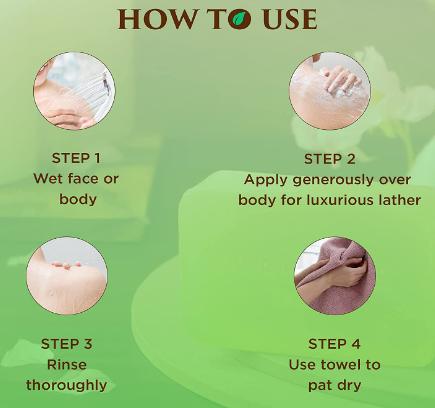 HOW TO USE

STEP 1
Wet face or body

STEP 2
Apply generously over body for luxurious lather

STEP 3
Rinse thoroughly

STEP 4
Use towel to pat dry