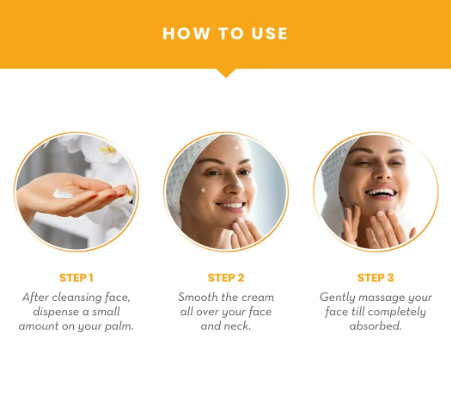 HOW TO USE

STEP 1
After cleansing face, dispense a small amount on your palm.

STEP 2
Smooth the cream all over your face and neck.

STEP 3
Gently massage your face till completely absorbed.