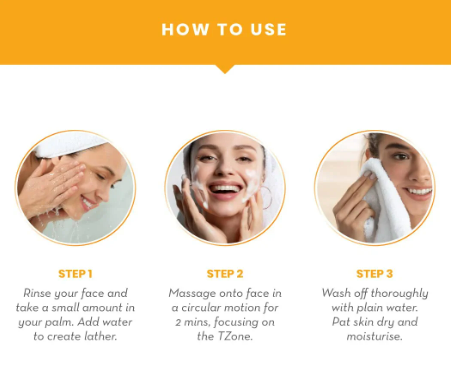 HOW TO USE

STEP 1
Rinse your face and take a small amount in your palm. Add water to create lather.

STEP 2
Massage onto face in a circular motion for 2 mins, focusing on the TZone.

STEP 3
Wash off thoroughly with plain water. Pat skin dry and moisturise.