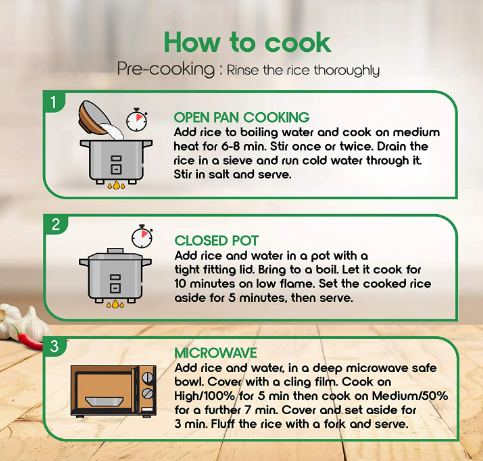 How to cook

Pre-cooking : Rinse the rice thoroughly

1

OPEN PAN COOKING
Add rice to boiling water and cook on medium heat for 6-8 min. Stir once or twice. Drain the rice in a sieve and run cold water through it. Stir in salt and serve.

2

CLOSED POT
Add rice and water in a pot with a tight fitting lid. Bring to a boil. Let it cook for 10 minutes on low flame. Set the cooked rice aside for 5 minutes, then serve.

3

MICROWAVE
Add rice and water, in a deep microwave safe bowl. Cover with a cling film. Cook on High/100% for 5 min then cook on Medium/50% for a further 7 min. Cover and set aside for 3 min. Fluff the rice with a fork and serve.