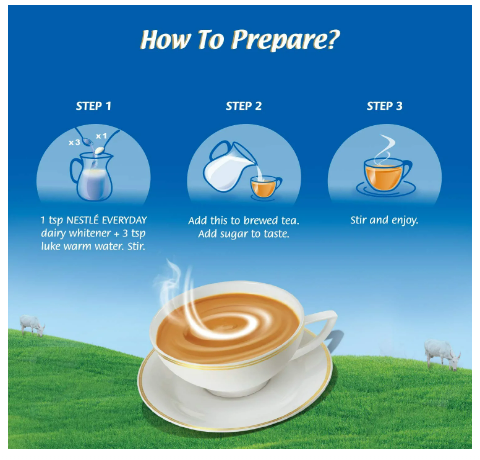 How To Prepare?

STEP 1

x3 x1

1 tsp NESTLÉ EVERYDAY dairy whitener + 3 tsp luke warm water. Stir.

STEP 2

Add this to brewed tea. Add sugar to taste.

STEP 3

Stir and enjoy.