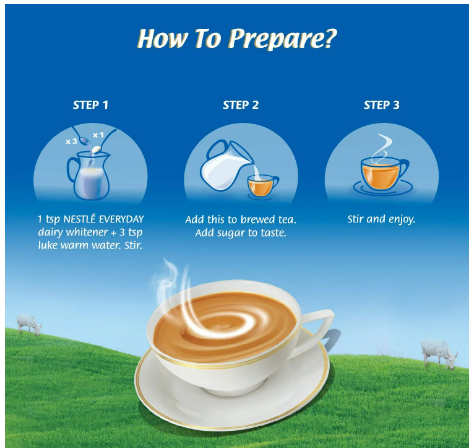 How To Prepare?

STEP 1

x3 x1

1 tsp NESTLÉ EVERYDAY dairy whitener + 3 tsp luke warm water. Stir.

STEP 2

Add this to brewed tea. Add sugar to taste.

STEP 3

Stir and enjoy.