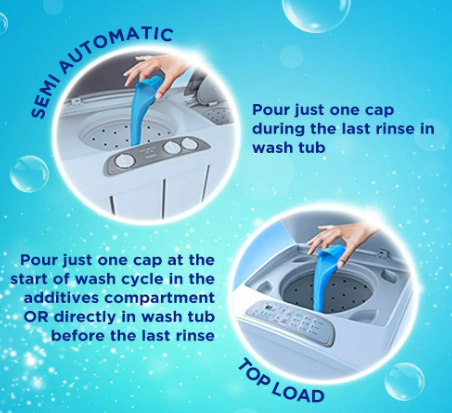 SEMI AUTOMATIC

Pour just one cap during the last rinse in wash tub

Pour just one cap at the start of wash cycle in the additives compartment OR directly in wash tub before the last rinse

TOP LOAD