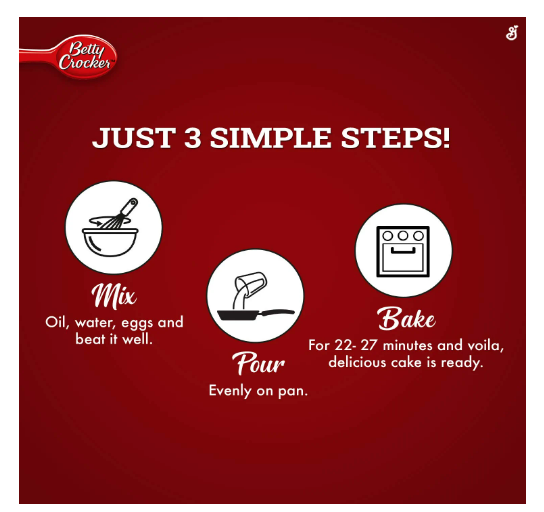 Betty Crocker

G

JUST 3 SIMPLE STEPS!

Mix
Oil, water, eggs and beat it well.

Pour
Evenly on pan.

Bake
For 22- 27 minutes and voila, delicious cake is ready.