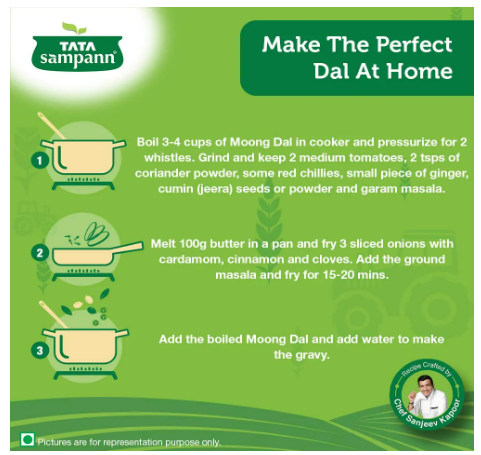 TATA
sampann

Make The Perfect Dal At Home

1

Boil 3-4 cups of Moong Dal in cooker and pressurize for 2 whistles. Grind and keep 2 medium tomatoes, 2 tsps of coriander powder, some red chillies, small piece of ginger, cumin (jeera) seeds or powder and garam masala.

2

Melt 100g butter in a pan and fry 3 sliced onions with cardamom, cinnamon and cloves. Add the ground masala and fry for 15-20 mins.

3

Add the boiled Moong Dal and add water to make the gravy.

Recipe Crafted by
Chef Sanjeev Kapoor

Pictures are for representation purpose only.