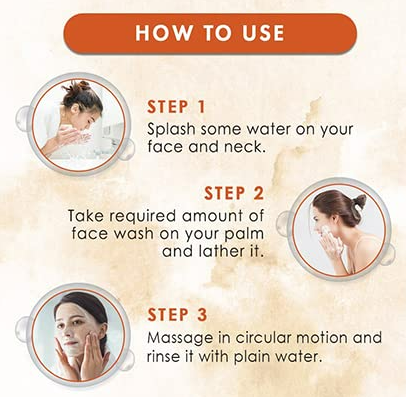 HOW TO USE

STEP 1
Splash some water on your face and neck.

STEP 2
Take required amount of face wash on your palm and lather it.

STEP 3
Massage in circular motion and rinse it with plain water.