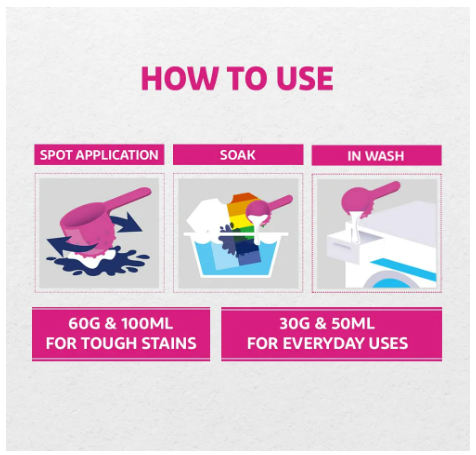 HOW TO USE

SPOT APPLICATION

SOAK

IN WASH

60G & 100ML FOR TOUGH STAINS

30G & 50ML FOR EVERYDAY USES