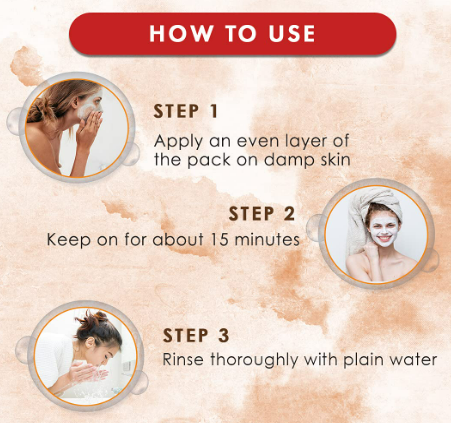 HOW TO USE

STEP 1
Apply an even layer of the pack on damp skin

STEP 2
Keep on for about 15 minutes

STEP 3
Rinse thoroughly with plain water